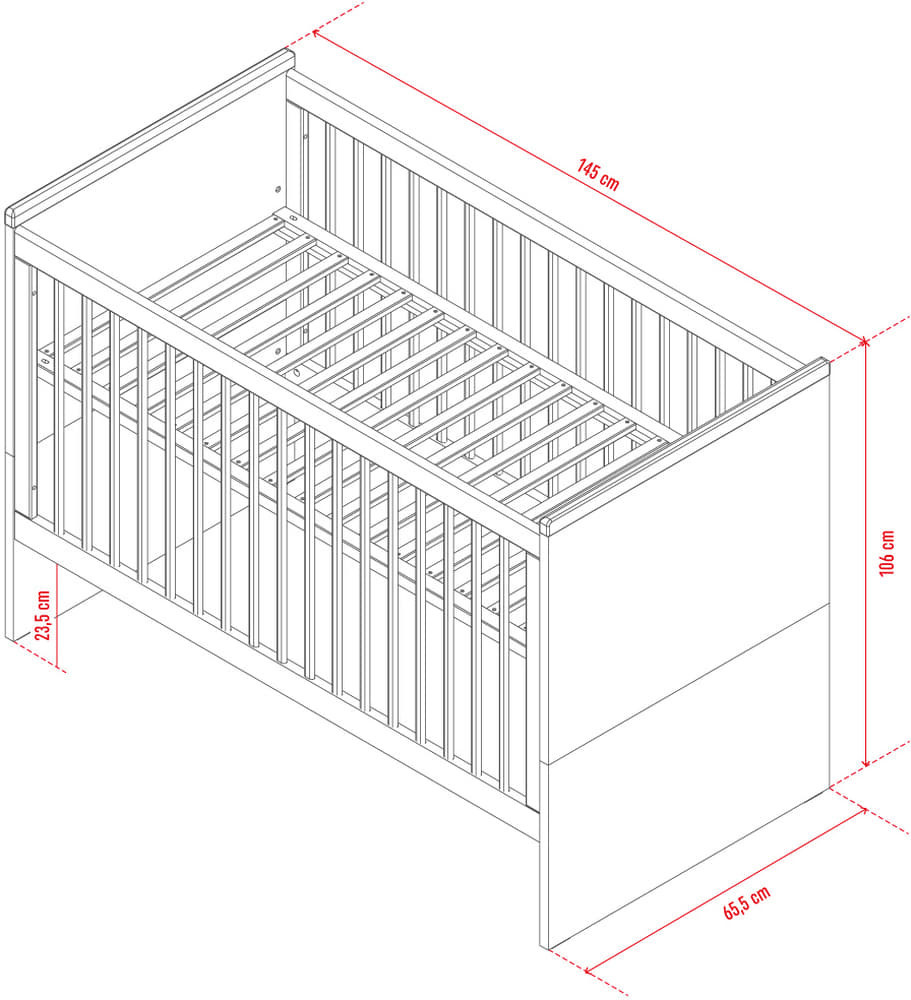 145 cm

106 cm

23,5 cm

65,5 cm