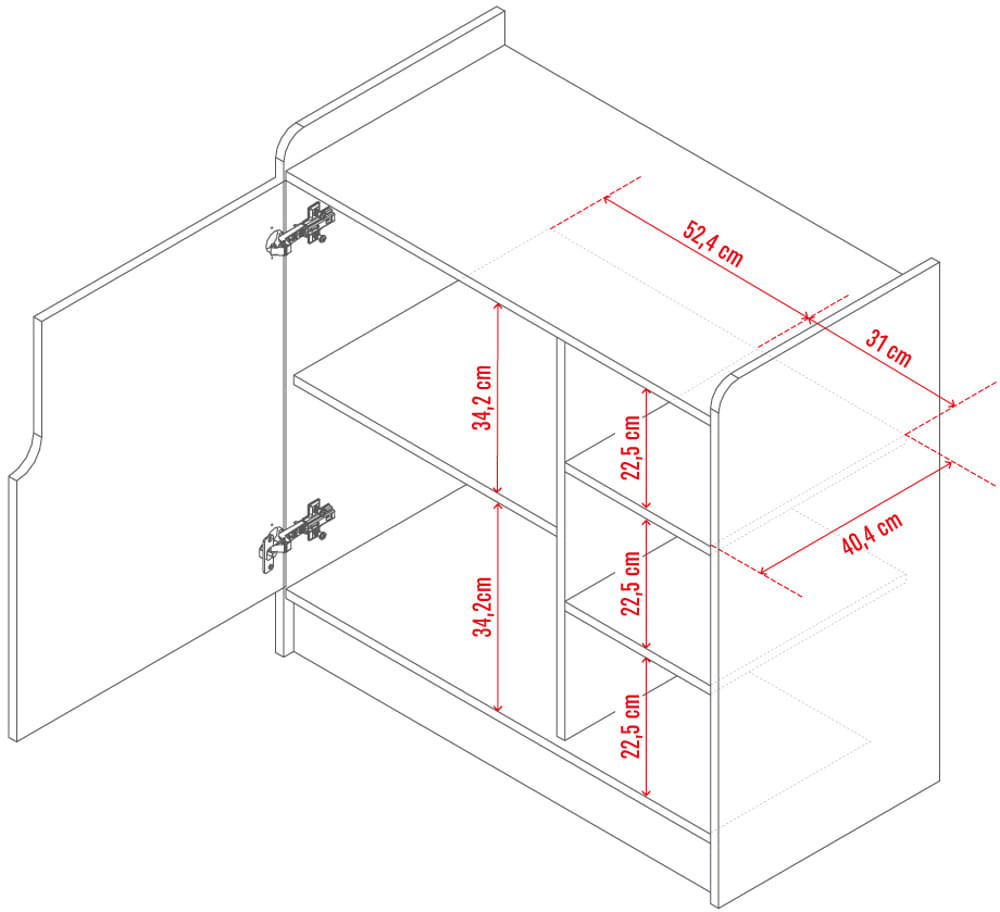 52,4 cm

31 cm

40,4 cm

34,2 cm

34,2cm

22,5 cm

22,5 cm

22,5 cm