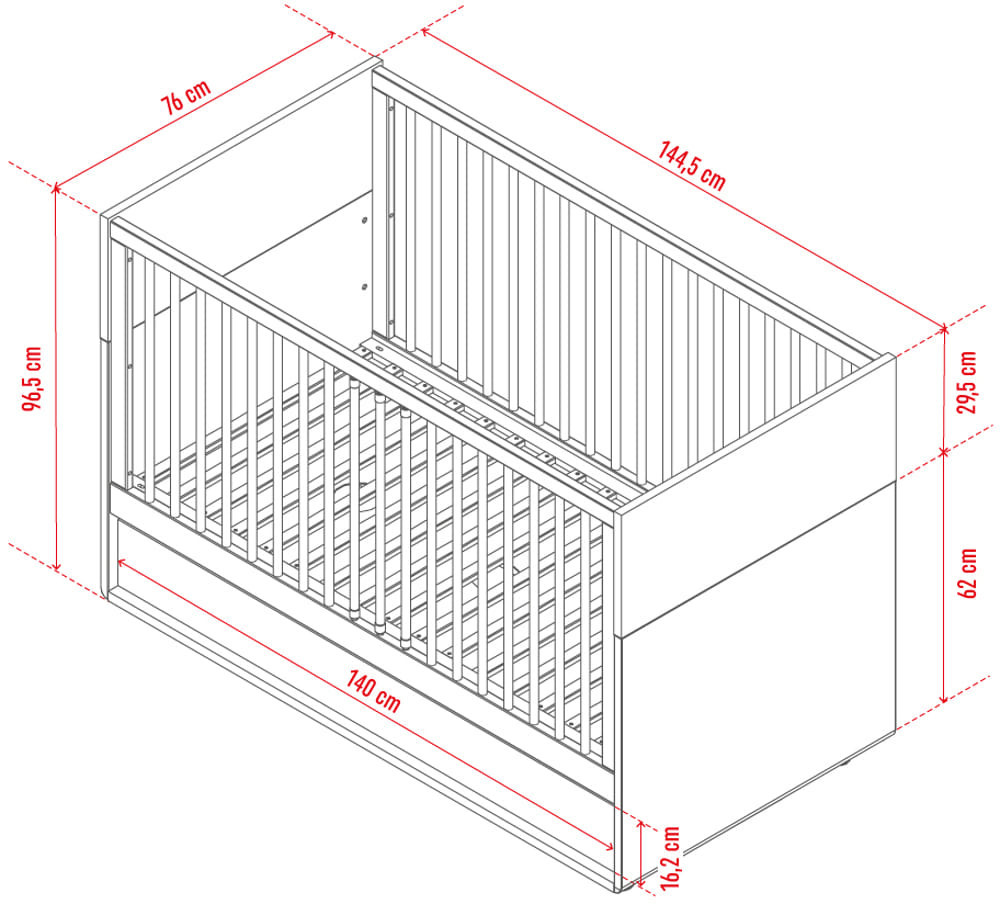 76 cm
144,5 cm
96,5 cm
29,5 cm
62 cm
140 cm
16,2 cm