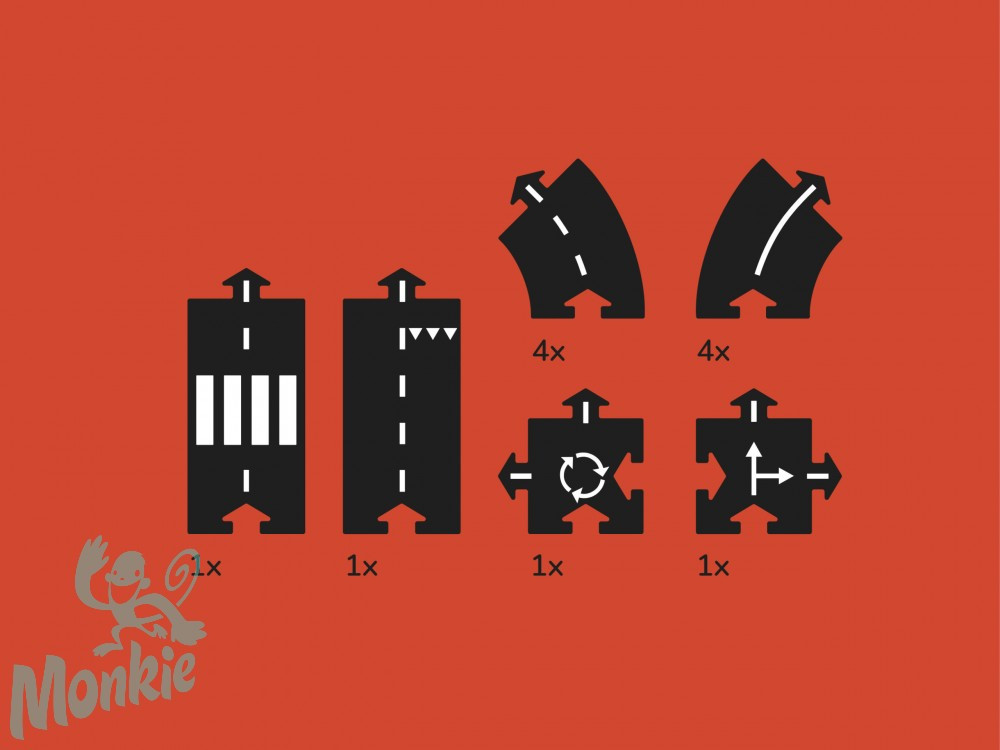 4x

4x

1x

1x

1x

1x

Monkie